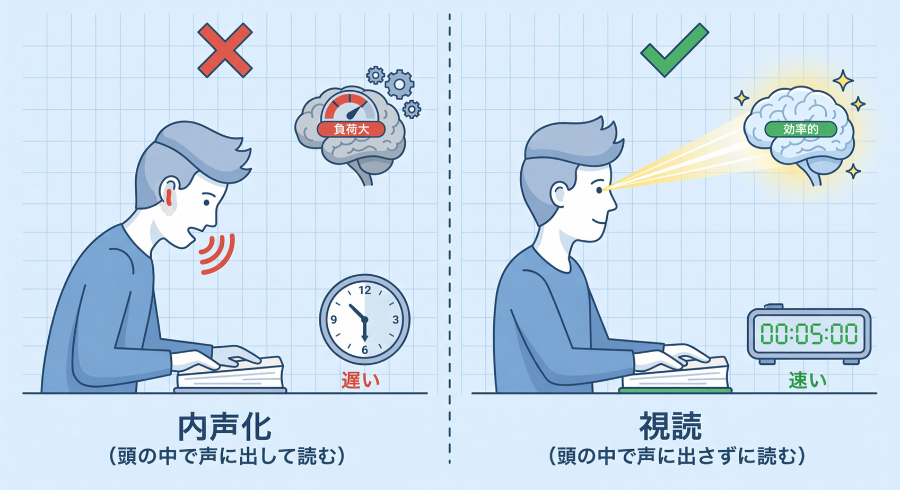 負荷大

12
3
6
9

遅い

内声化
（頭の中で声に出して読む）

効率的

00:05:00

速い

視読
（頭の中で声に出さずに読む）